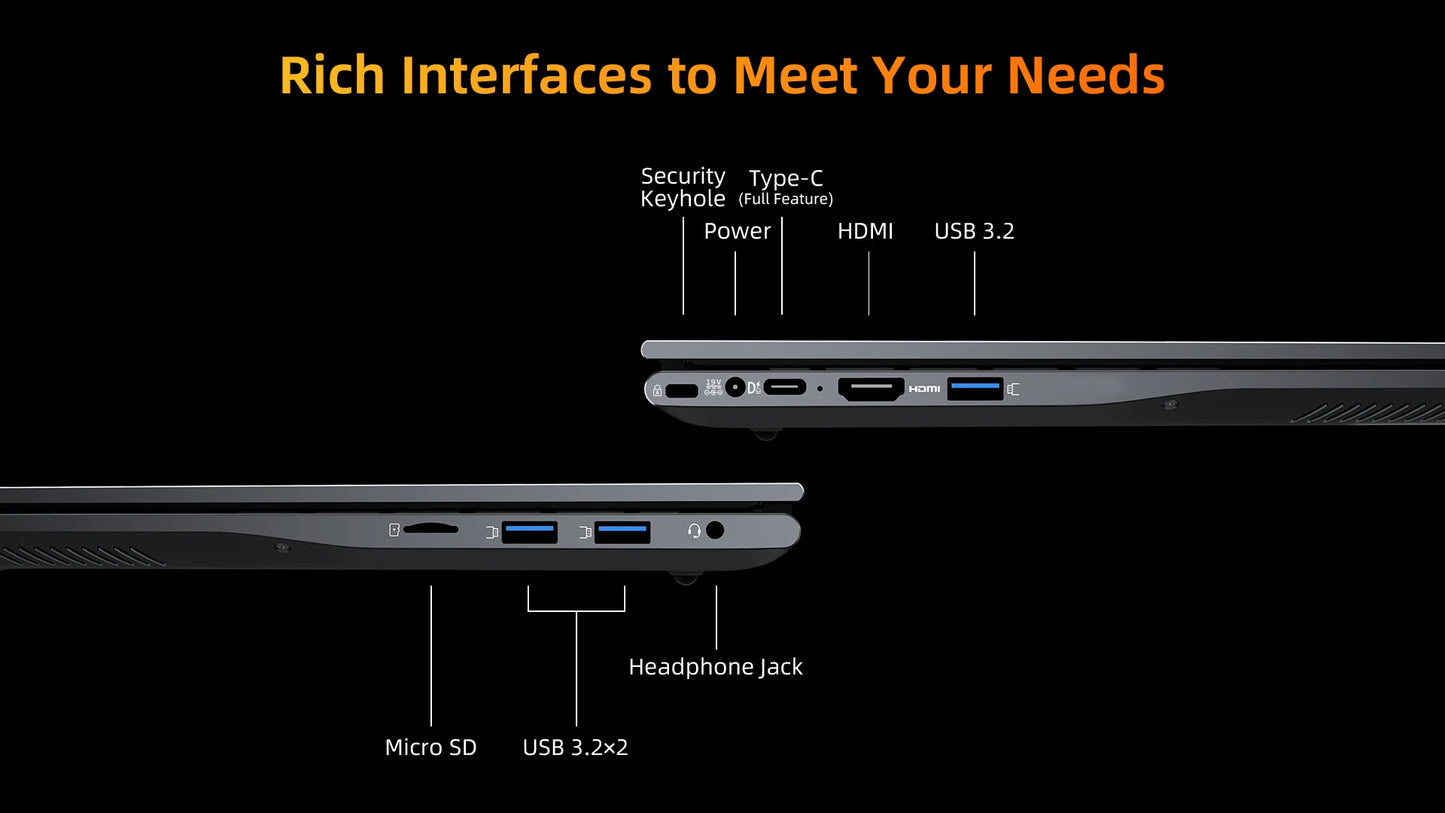 Rich Interfaces to Meet Your Needs

Security Keyhole

Type-C (Full Feature)

Power

HDMI

USB 3.2

19V

HDMI

Headphone Jack

Micro SD

USB 3.2×2